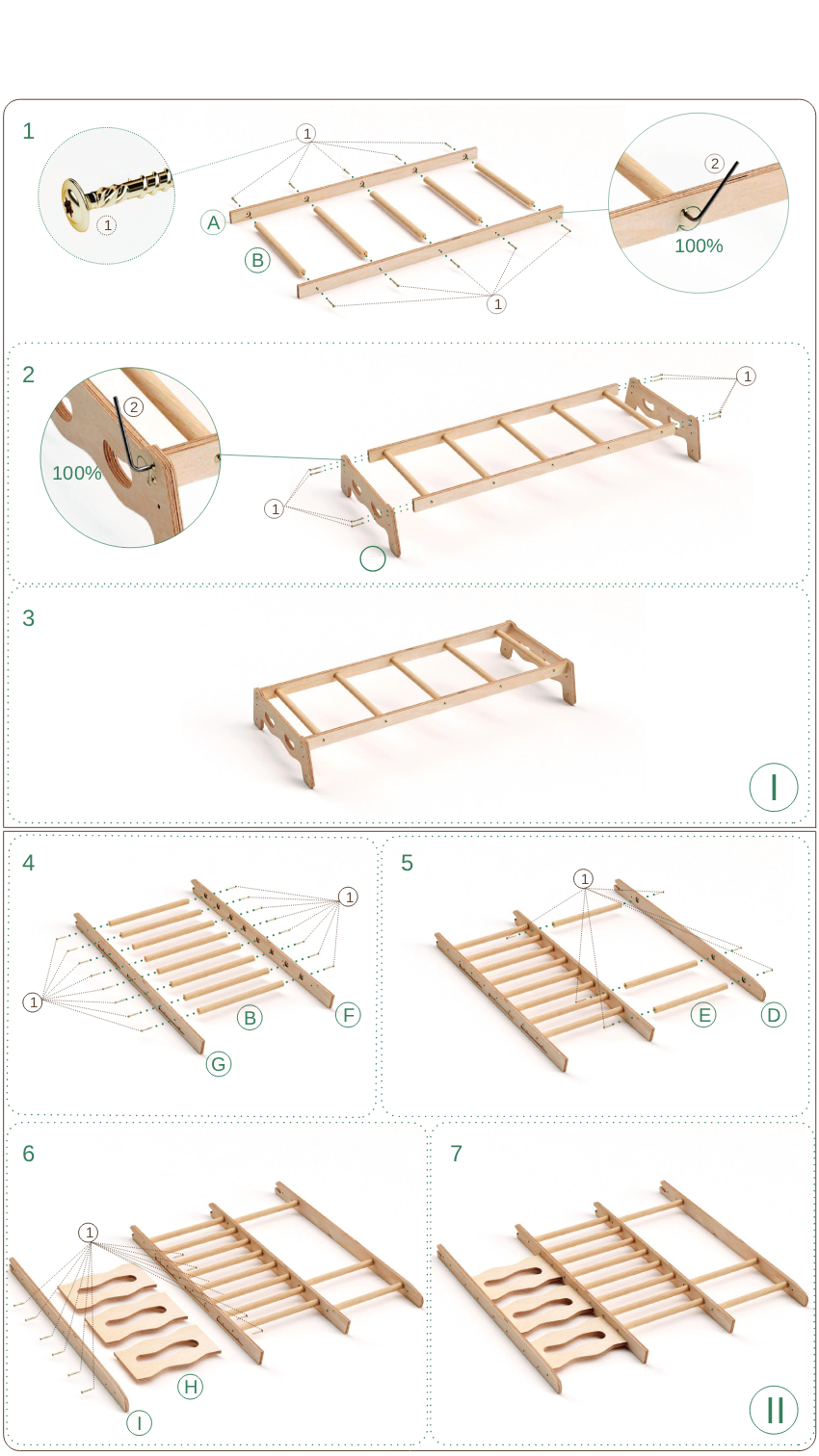 1

1

1

A

B

1

2

100%

2

2

100%

1

1

3

I

4

1

1

B

F

G

5

1

E

D

6

1

H

I

7

II